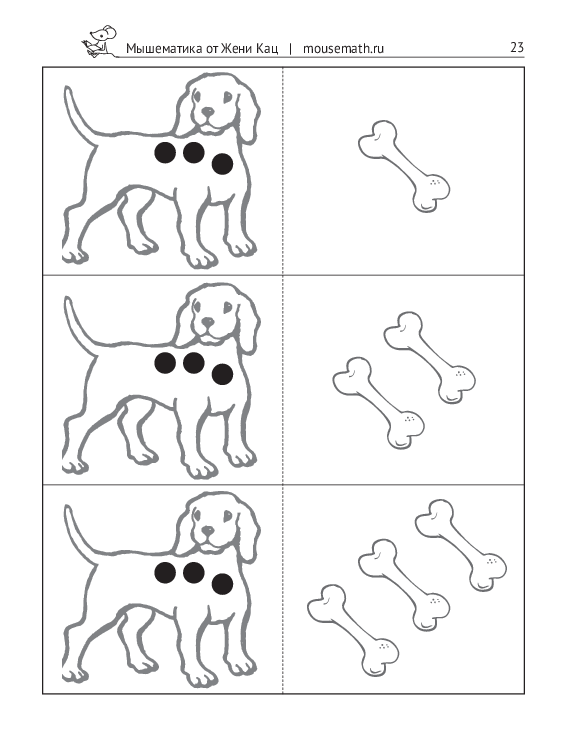 Мышематика от Жени Кац | mousemath.ru 23