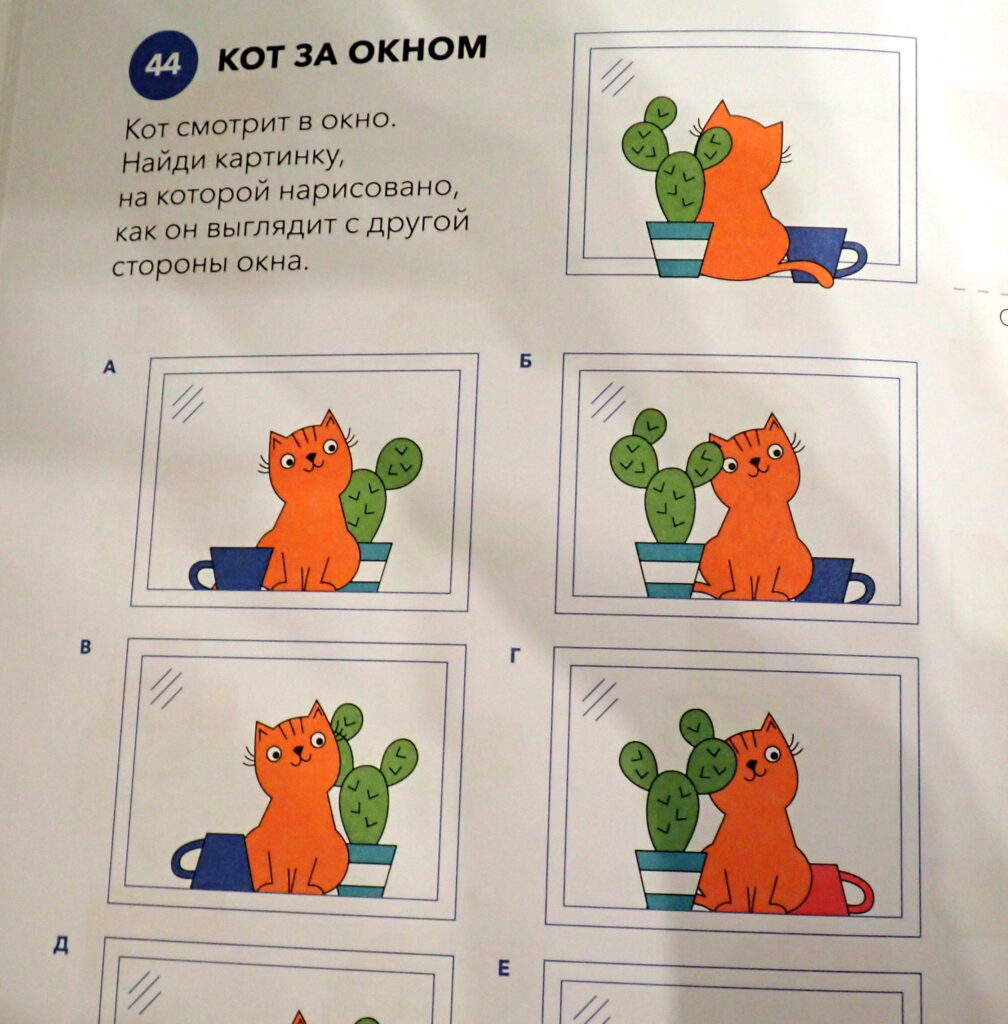 44 КОТ ЗА ОКНОМ

Кот смотрит в окно. Найди картинку, на которой нарисовано, как он выглядит с другой стороны окна.

А

Б

В

Г

Д

Е